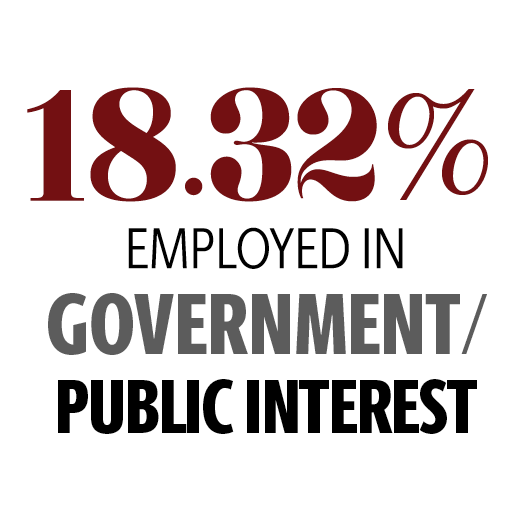 18.32%
EMPLOYED IN
GOVERNMENT/
PUBLIC INTEREST